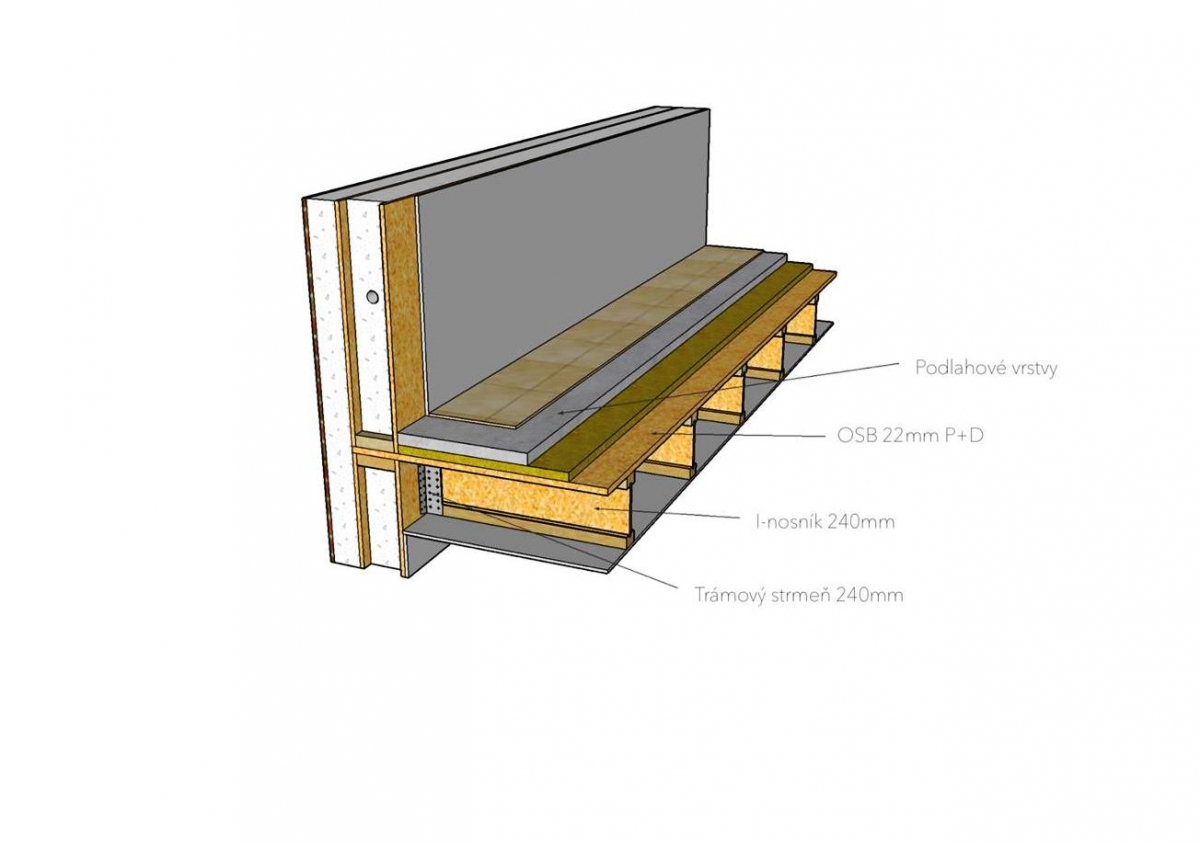 Podlahové vrstvy

OSB 22mm P+D

I-nosník 240mm

Trámový strmeň 240mm